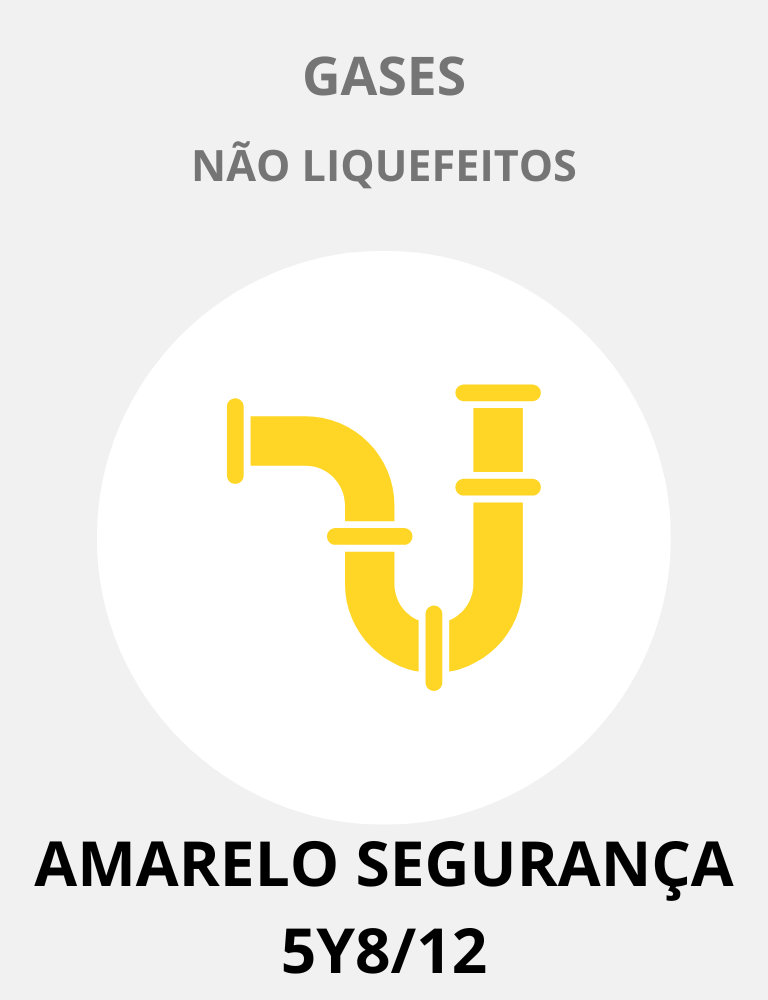 GASES

NÃO LIQUEFEITOS

AMARELO SEGURANÇA
5Y8/12